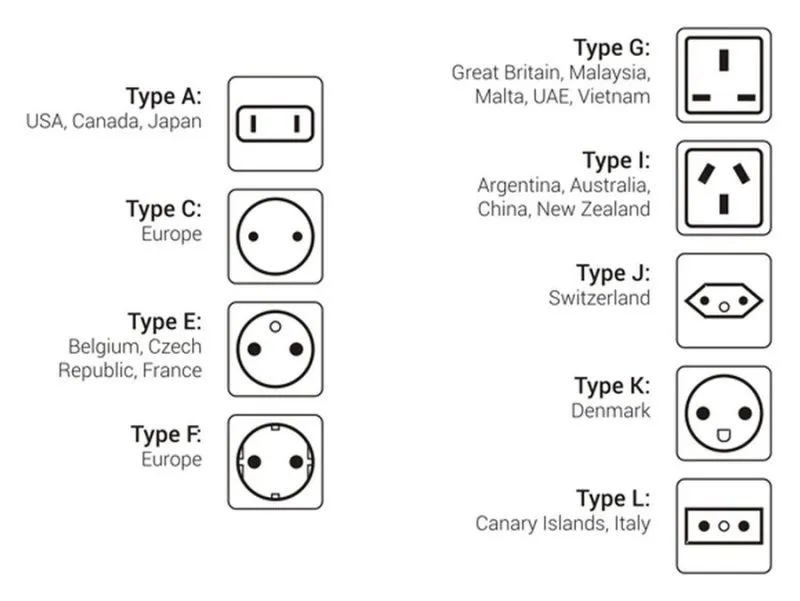 Type A:
USA, Canada, Japan

Type C:
Europe

Type E:
Belgium, Czech Republic, France

Type F:
Europe

Type G:
Great Britain, Malaysia, Malta, UAE, Vietnam

Type I:
Argentina, Australia, China, New Zealand

Type J:
Switzerland

Type K:
Denmark

Type L:
Canary Islands, Italy